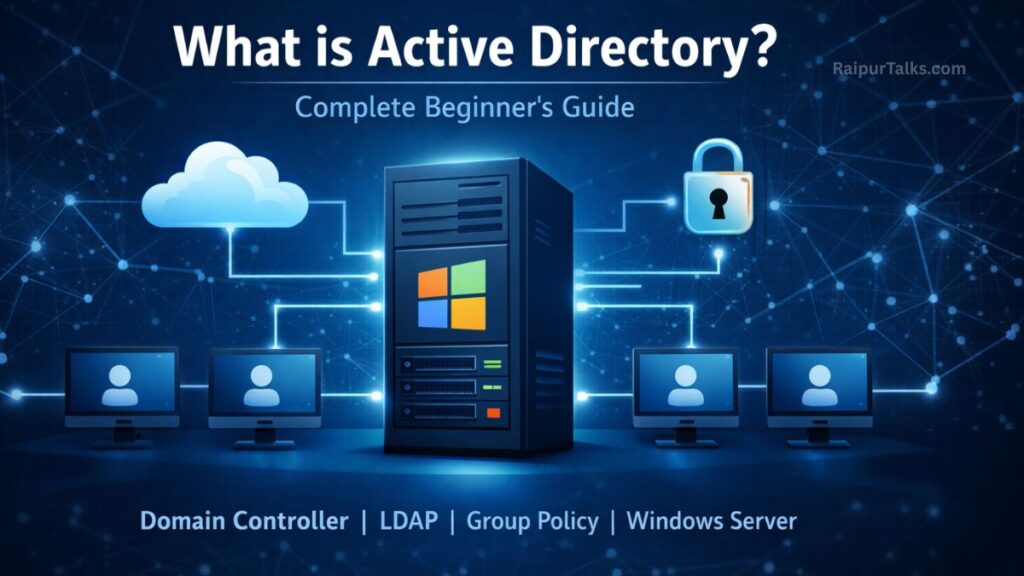 What is Active Directory?

RaipurTalks.com

Complete Beginner's Guide

Domain Controller | LDAP | Group Policy | Windows Server